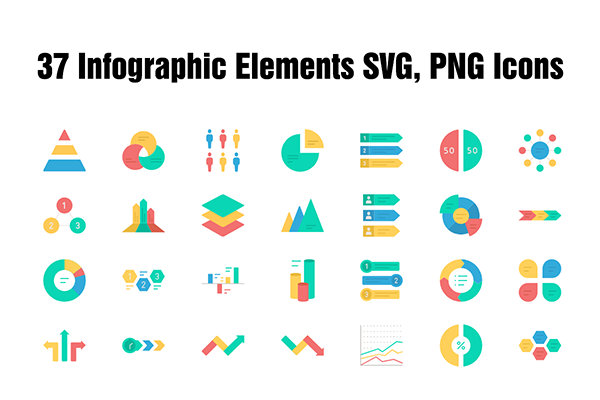 37 Infographic Elements SVG, PNG Icons

1
2
3

50 50

1
2 3

1 2 3

1
2
3

%