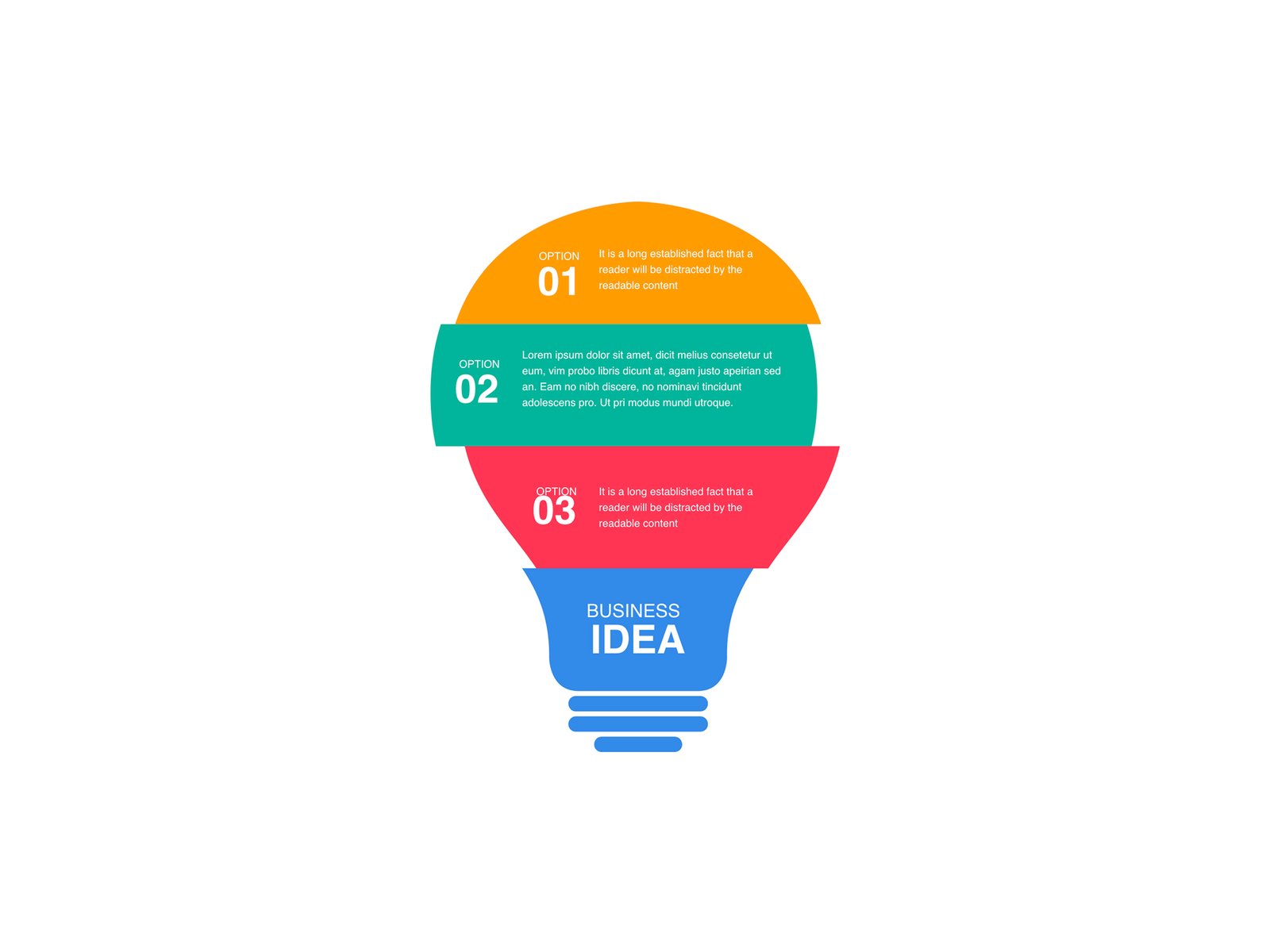 OPTION
01

It is a long established fact that a reader will be distracted by the readable content

OPTION
02

Lorem ipsum dolor sit amet, dicit melius consetetur ut eum, vim probo libris dicunt at, agam justo apeirian sed an. Eam no nibh discere, no nominavi tincidunt adolescens pro. Ut pri modus mundi utroque.

OPTION
03

It is a long established fact that a reader will be distracted by the readable content

BUSINESS
IDEA