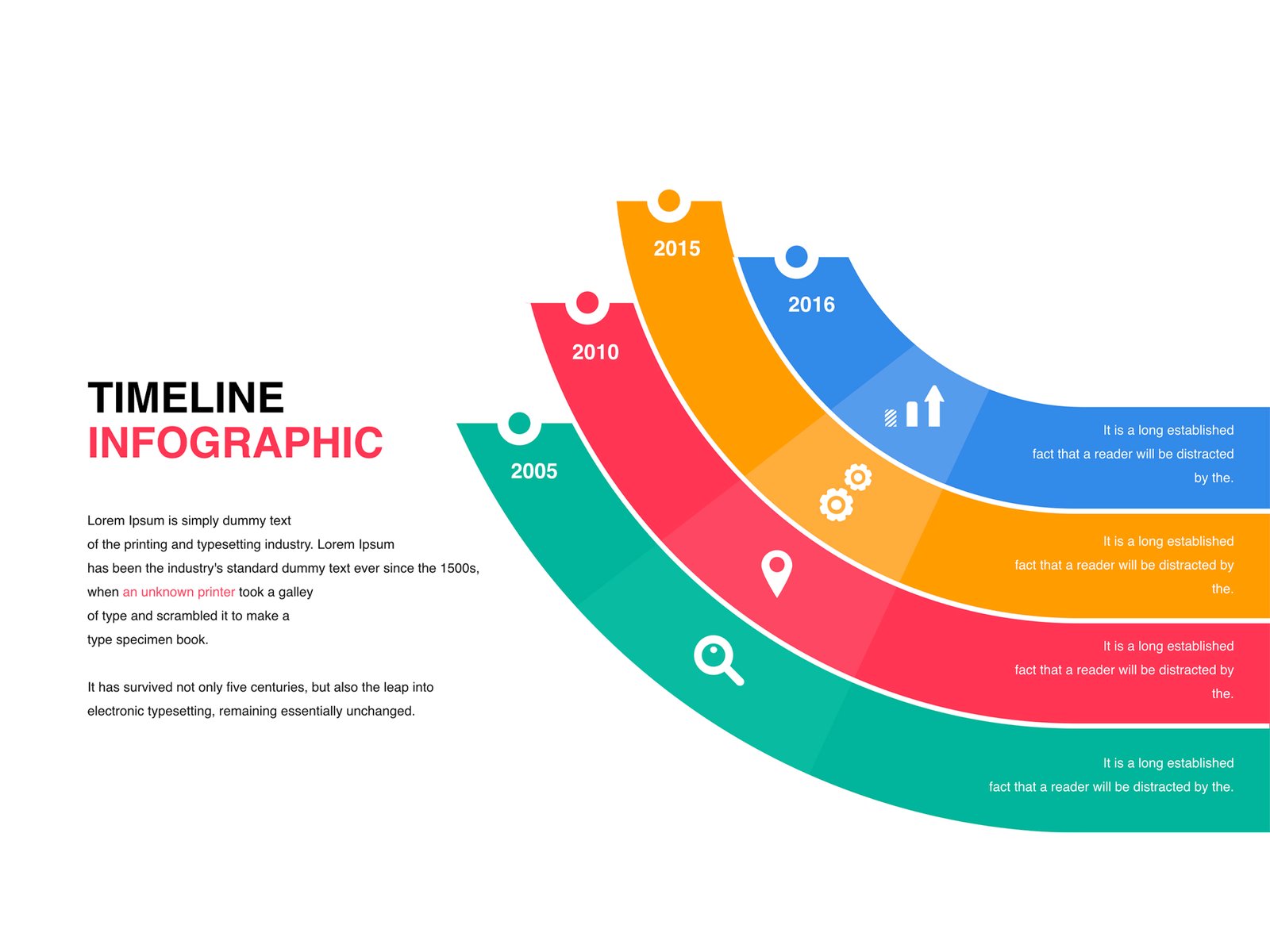 TIMELINE
INFOGRAPHIC

Lorem Ipsum is simply dummy text of the printing and typesetting industry. Lorem Ipsum has been the industry's standard dummy text ever since the 1500s, when an unknown printer took a galley of type and scrambled it to make a type specimen book.

It has survived not only five centuries, but also the leap into electronic typesetting, remaining essentially unchanged.

2015

2016

2010

2005

It is a long established fact that a reader will be distracted by the.

It is a long established fact that a reader will be distracted by the.

It is a long established fact that a reader will be distracted by the.

It is a long established fact that a reader will be distracted by the.