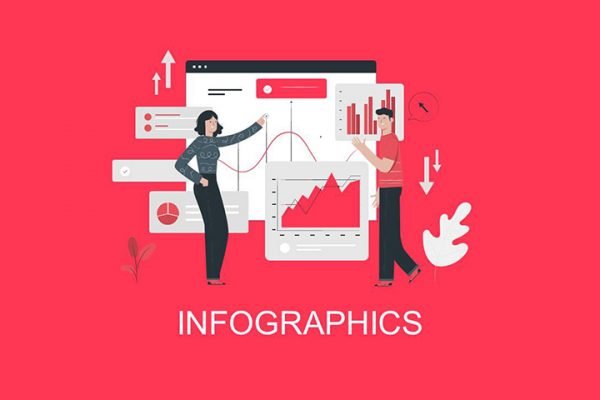 INFOGRAPHICS